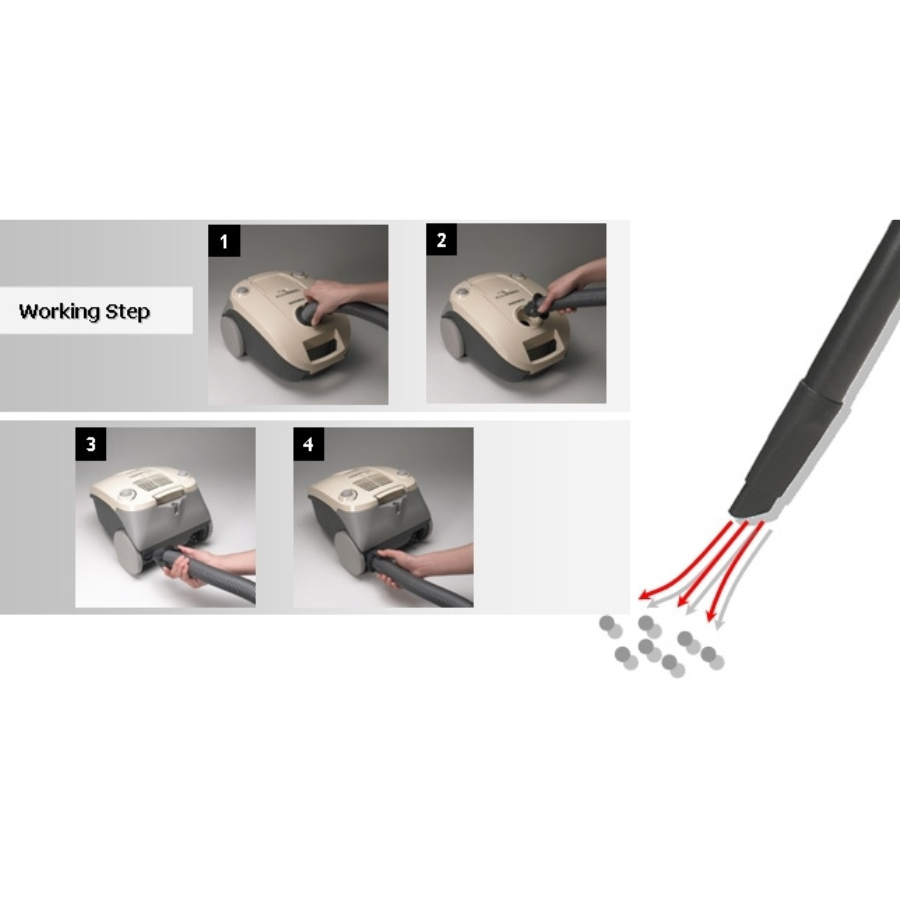 Working Step

1

2

3

4